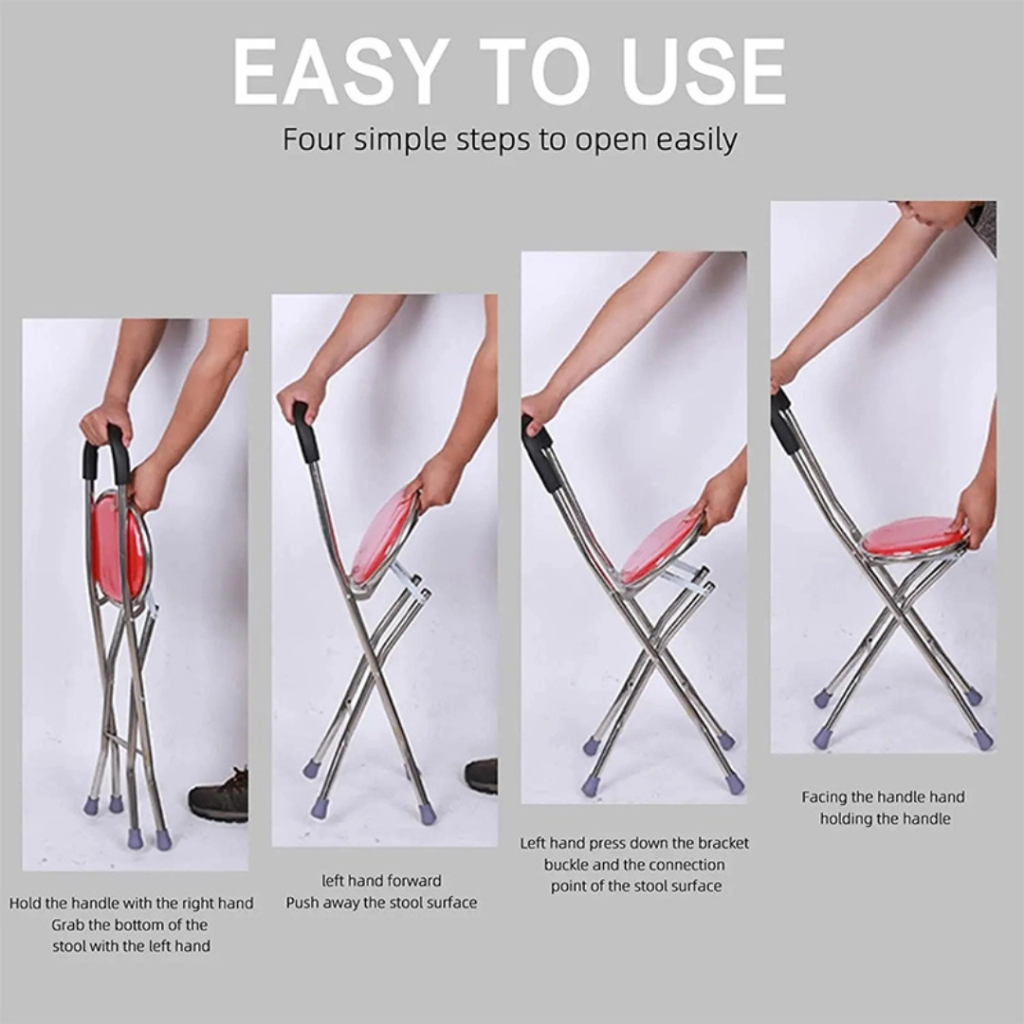 EASY TO USE

Four simple steps to open easily

Hold the handle with the right hand
Grab the bottom of the stool with the left hand

left hand forward
Push away the stool surface

Left hand press down the bracket buckle and the connection point of the stool surface

Facing the handle hand holding the handle