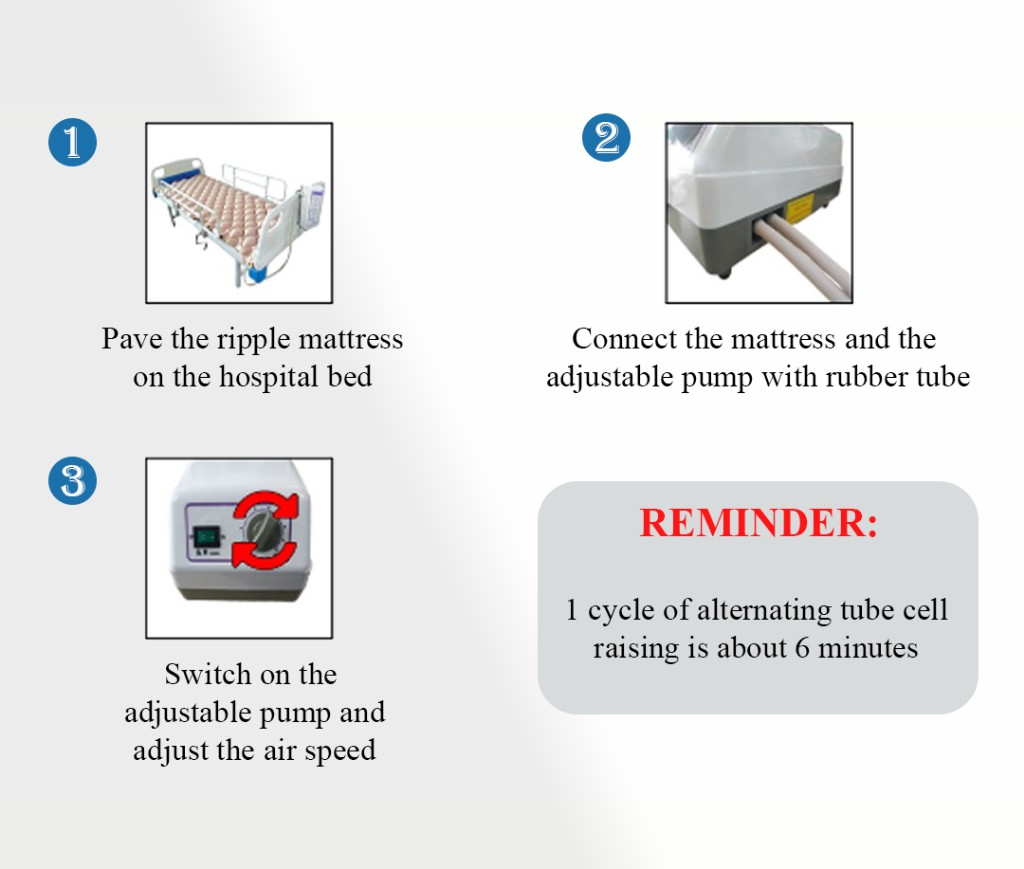 1

Pave the ripple mattress on the hospital bed

2

Connect the mattress and the adjustable pump with rubber tube

3

Switch on the adjustable pump and adjust the air speed

REMINDER:

1 cycle of alternating tube cell raising is about 6 minutes